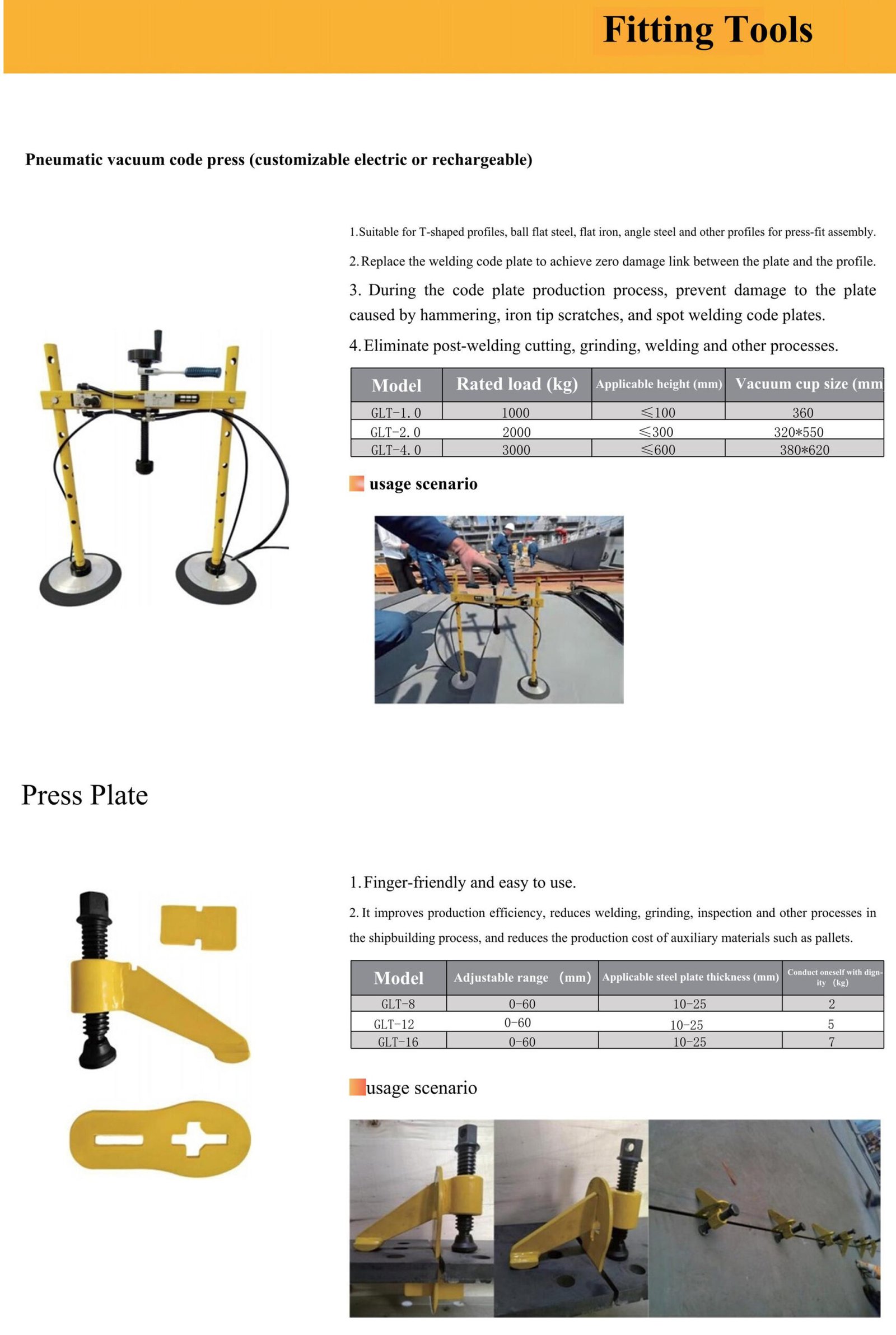 Fitting Tools

Pneumatic vacuum code press (customizable electric or rechargeable)

1.Suitable for T-shaped profiles, ball flat steel, flat iron, angle steel and other profiles for press-fit assembly.

2.Replace the welding code plate to achieve zero damage link between the plate and the profile.

3. During the code plate production process, prevent damage to the plate caused by hammering, iron tip scratches, and spot welding code plates.

4.Eliminate post-welding cutting, grinding, welding and other processes.

| Model | Rated load (kg) | Applicable height (mm) | Vacuum cup size (mm |
|---|---|---|---|
| GLT-1.0 | 1000 | ≤100 | 360 |
| GLT-2.0 | 2000 | ≤300 | 320*550 |
| GLT-4.0 | 3000 | ≤600 | 380*620 |

usage scenario

Press Plate

1.Finger-friendly and easy to use.

2. It improves production efficiency, reduces welding, grinding, inspection and other processes in the shipbuilding process, and reduces the production cost of auxiliary materials such as pallets.

| Model | Adjustable range (mm) | Applicable steel plate thickness (mm) | Conduct oneself with dignity (kg) |
|---|---|---|---|
| GLT-8 | 0-60 | 10-25 | 2 |
| GLT-12 | 0-60 | 10-25 | 5 |
| GLT-16 | 0-60 | 10-25 | 7 |

usage scenario