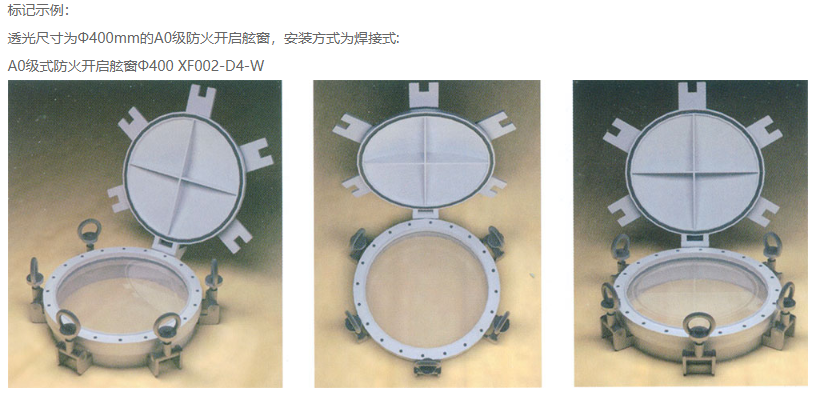 标记示例：

透光尺寸为Φ400mm的A0级防火开启舷窗，安装方式为焊接式：

A0级式防火开启舷窗Φ400 XF002-D4-W